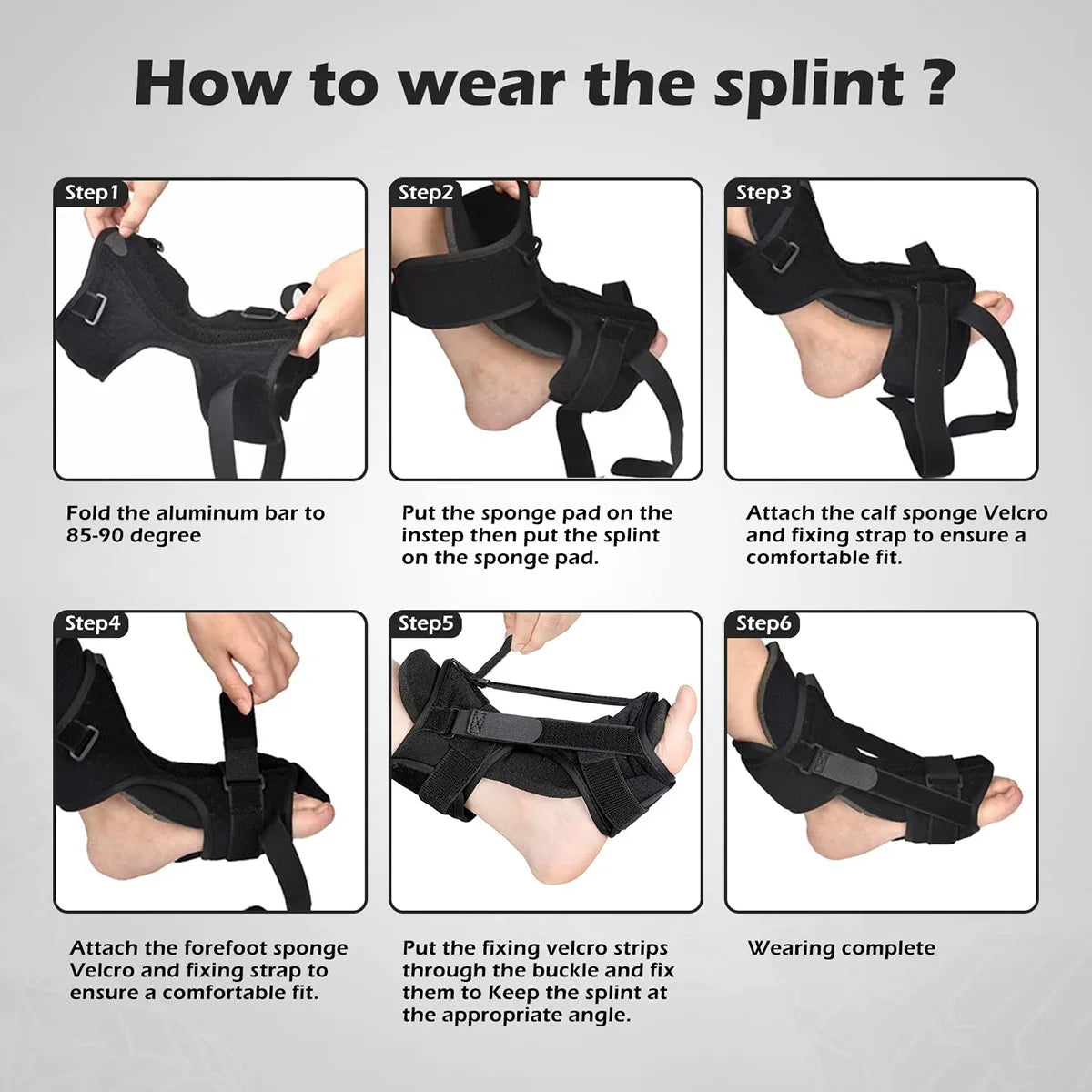 How to wear the splint ?

Step1

Fold the aluminum bar to 85-90 degree

Step2

Put the sponge pad on the instep then put the splint on the sponge pad.

Step3

Attach the calf sponge Velcro and fixing strap to ensure a comfortable fit.

Step4

Attach the forefoot sponge Velcro and fixing strap to ensure a comfortable fit.

Step5

Put the fixing velcro strips through the buckle and fix them to Keep the splint at the appropriate angle.

Step6

Wearing complete