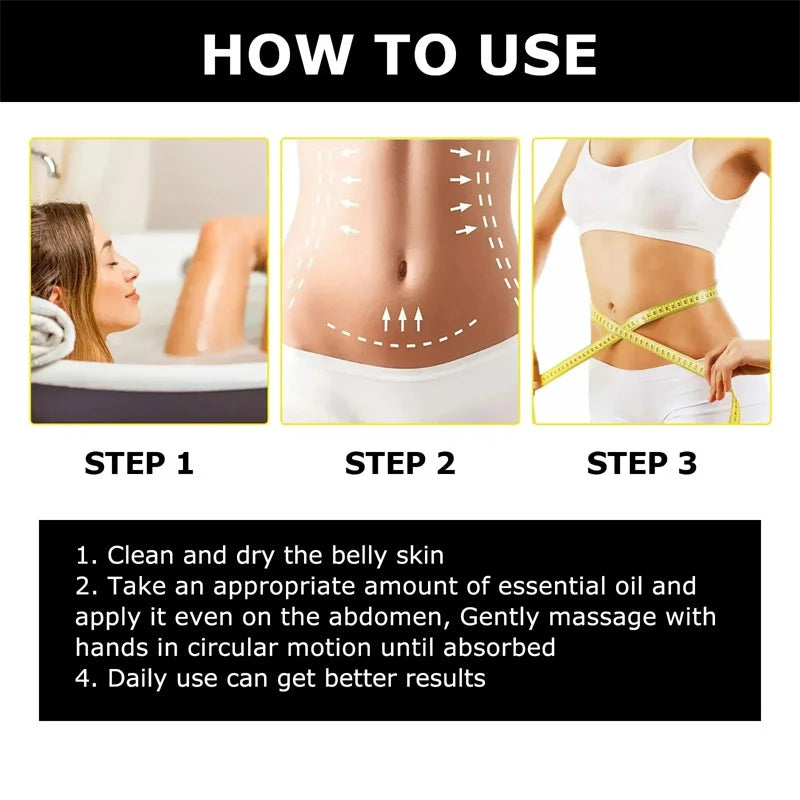 HOW TO USE

STEP 1

STEP 2

STEP 3

1. Clean and dry the belly skin
2. Take an appropriate amount of essential oil and apply it even on the abdomen, Gently massage with hands in circular motion until absorbed
4. Daily use can get better results