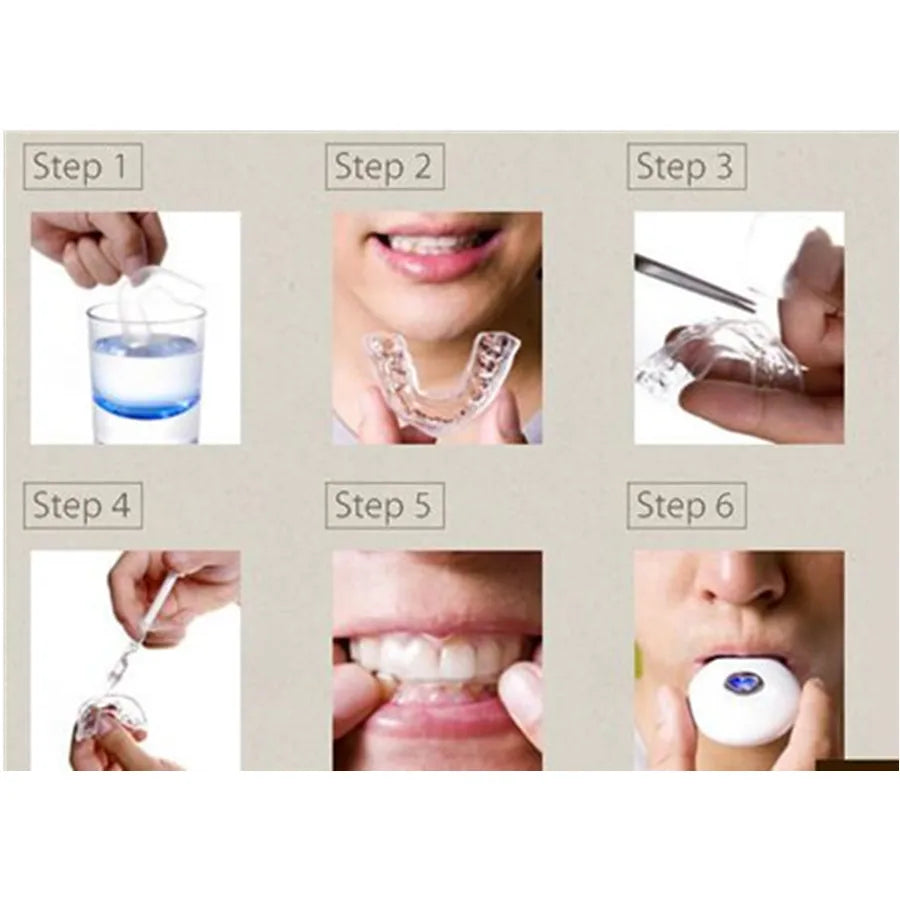 Step 1

Step 2

Step 3

Step 4

Step 5

Step 6